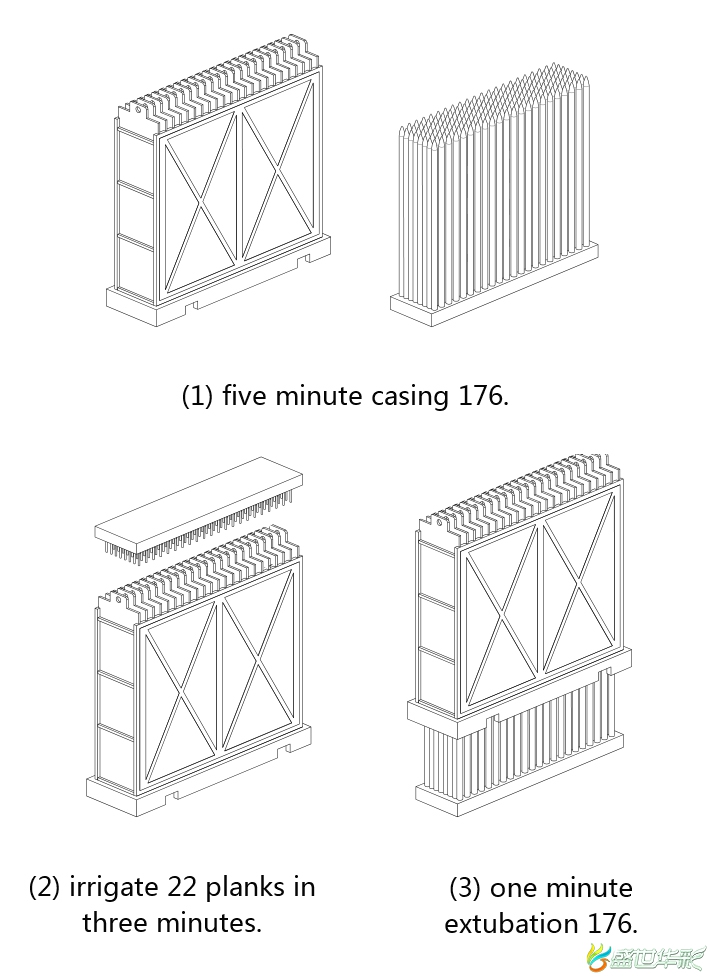 (1) five minute casing 176.

(2) irrigate 22 planks in three minutes.

(3) one minute extubation 176.

盛世华彩